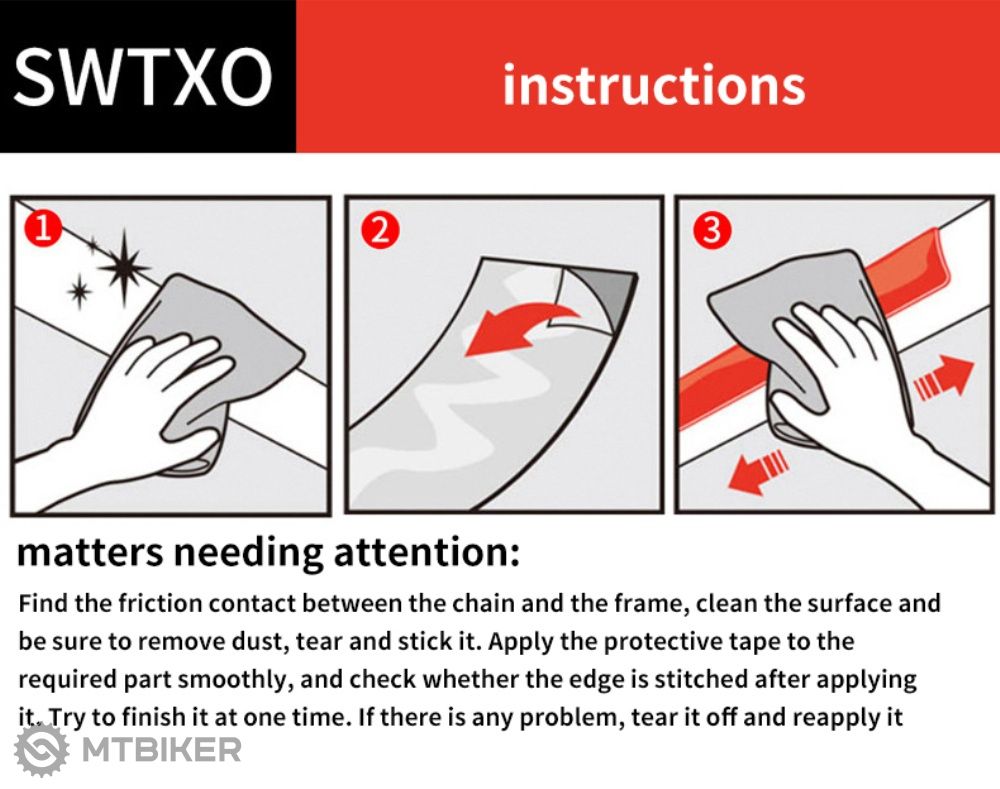 SWTXO instructions

1

2

3

matters needing attention:

Find the friction contact between the chain and the frame, clean the surface and be sure to remove dust, tear and stick it. Apply the protective tape to the required part smoothly, and check whether the edge is stitched after applying it. Try to finish it at one time. If there is any problem, tear it off and reapply it

MTBIKER