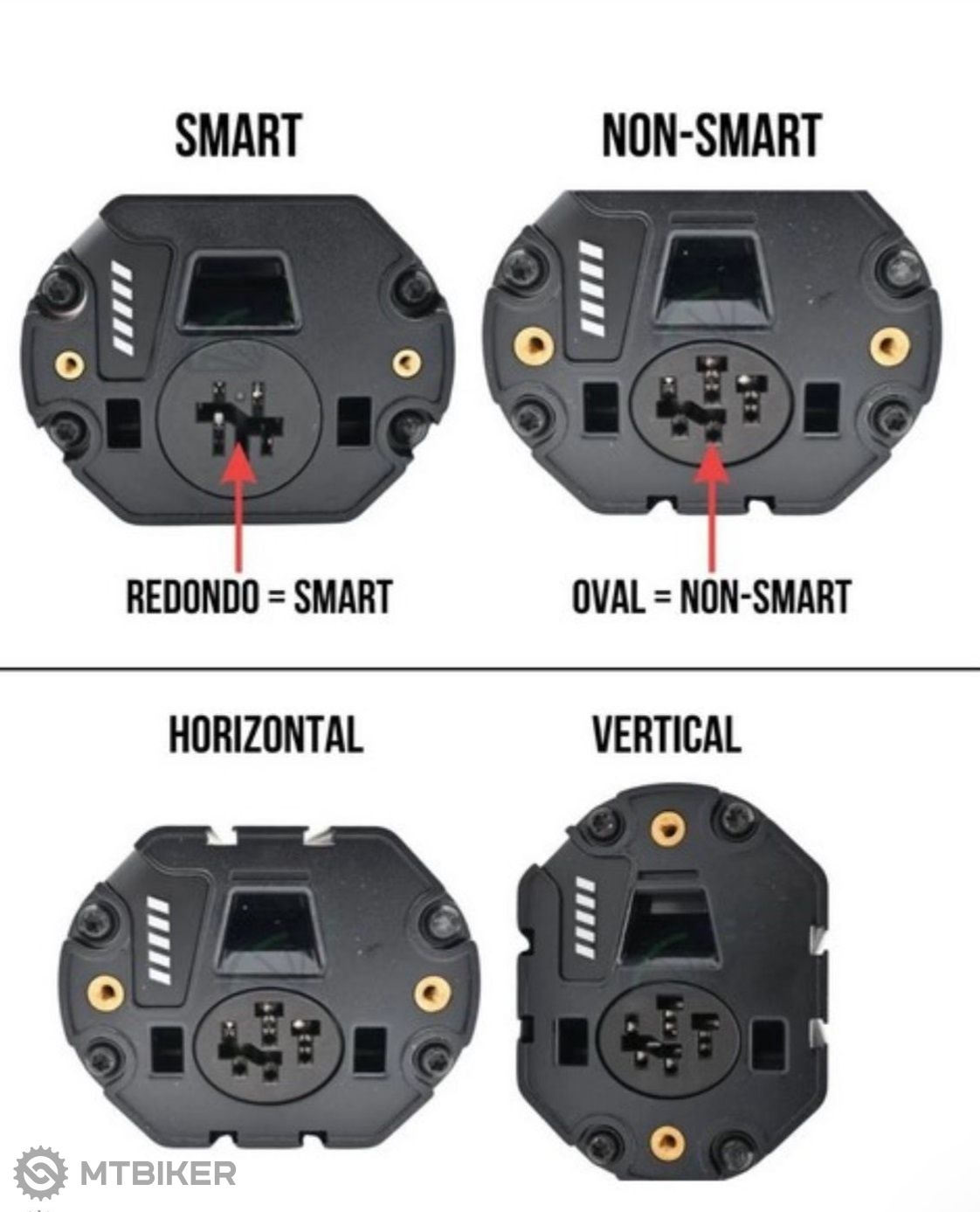 SMART

NON-SMART

REDONDO = SMART

OVAL = NON-SMART

HORIZONTAL

VERTICAL

MTBIKER