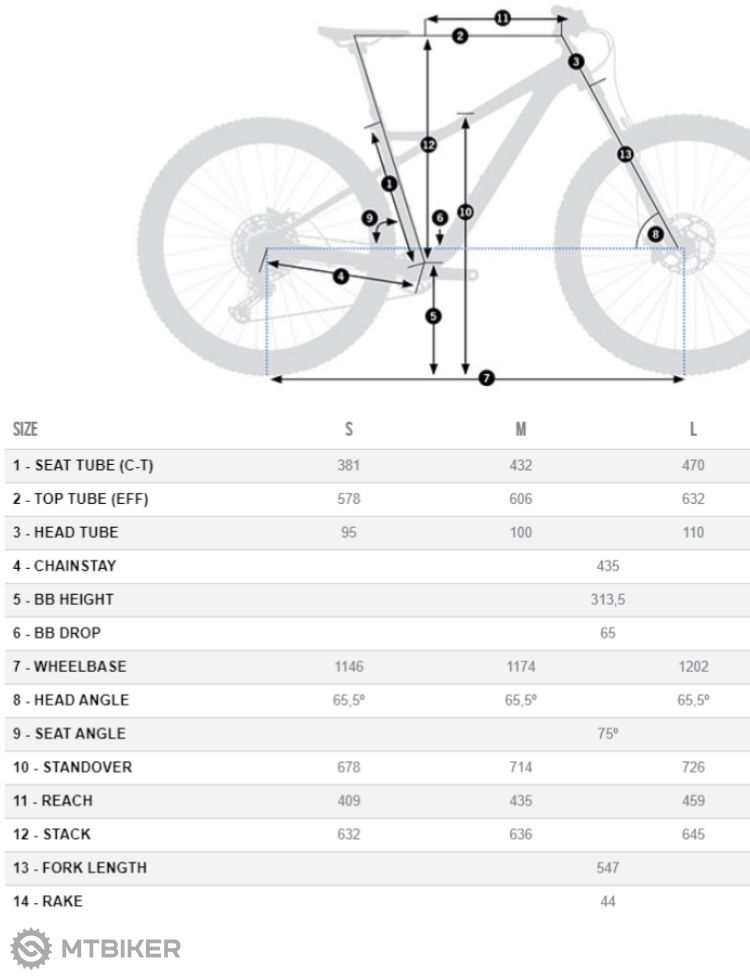 11
2
3
12
1
13
10
9
6
8
4
5
7

| SIZE | S | M | L |
|---|---|---|---|
| 1 - SEAT TUBE (C-T) | 381 | 432 | 470 |
| 2 - TOP TUBE (EFF) | 578 | 606 | 632 |
| 3 - HEAD TUBE | 95 | 100 | 110 |
| 4 - CHAINSTAY | | 435 | |
| 5 - BB HEIGHT | | 313,5 | |
| 6 - BB DROP | | 65 | |
| 7 - WHEELBASE | 1146 | 1174 | 1202 |
| 8 - HEAD ANGLE | 65,5º | 65,5º | 65,5º |
| 9 - SEAT ANGLE | | 75º | |
| 10 - STANDOVER | 678 | 714 | 726 |
| 11 - REACH | 409 | 435 | 459 |
| 12 - STACK | 632 | 636 | 645 |
| 13 - FORK LENGTH | | 547 | |
| 14 - RAKE | | 44 | |

MTBIKER